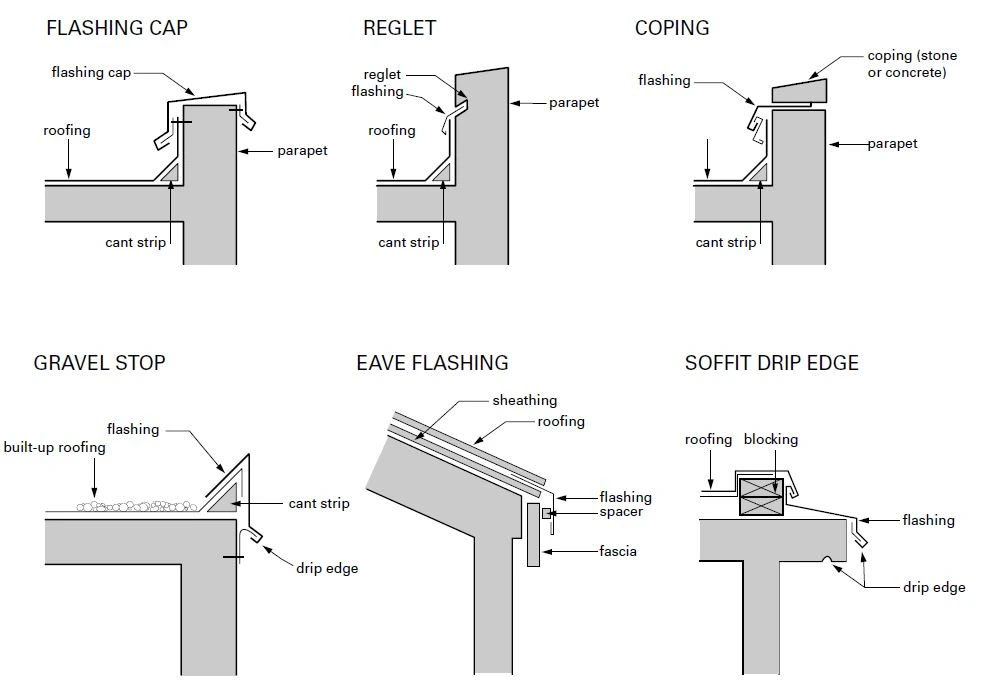 FLASHING CAP

flashing cap
roofing
parapet
cant strip

REGLET

reglet
flashing
parapet
roofing
cant strip

COPING

coping (stone or concrete)
flashing
parapet
cant strip

GRAVEL STOP

flashing
built-up roofing
cant strip
drip edge

EAVE FLASHING

sheathing
roofing
flashing
spacer
fascia

SOFFIT DRIP EDGE

roofing
blocking
flashing
drip edge